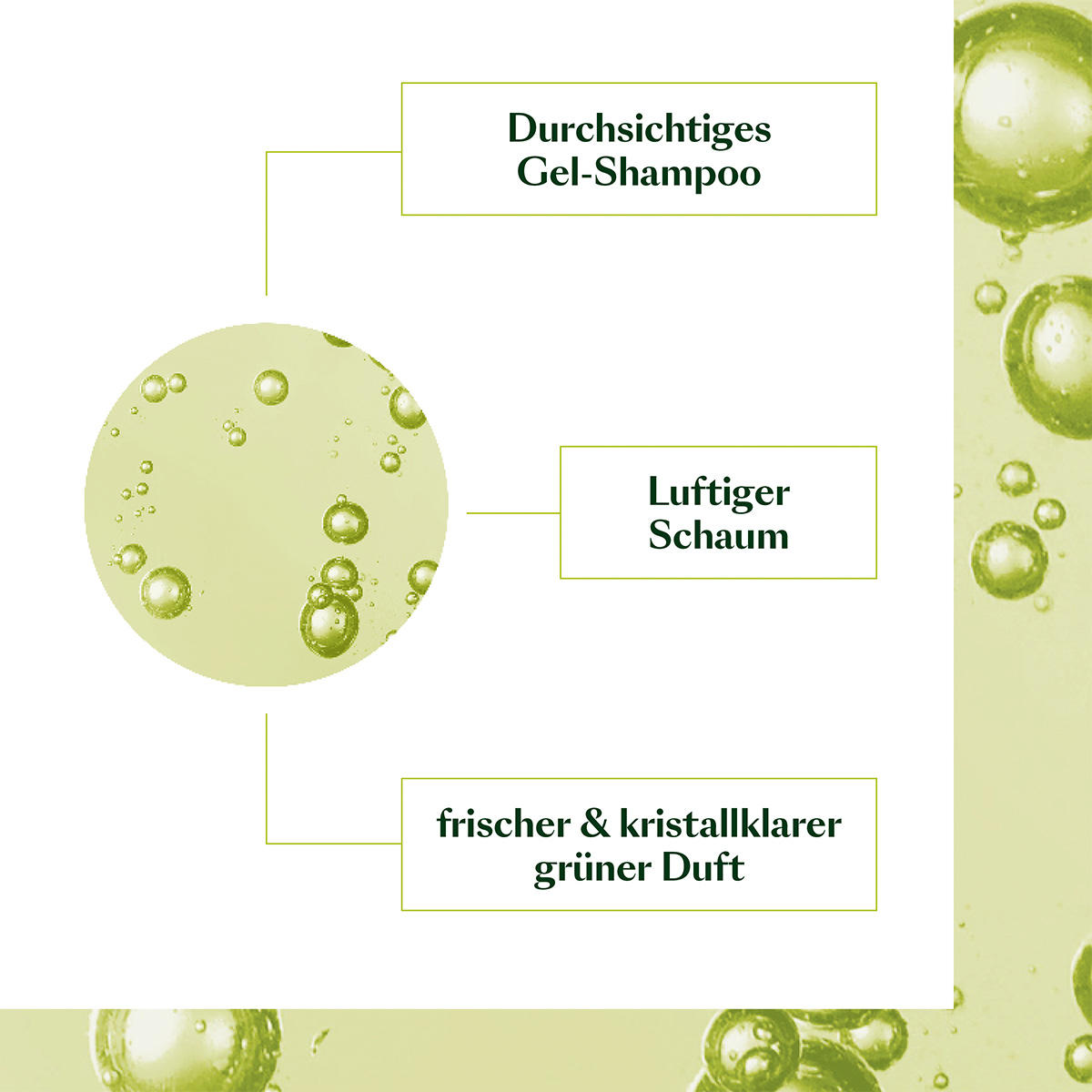 Durchsichtiges Gel-Shampoo

Luftiger Schaum

frischer & kristallklarer grüner Duft